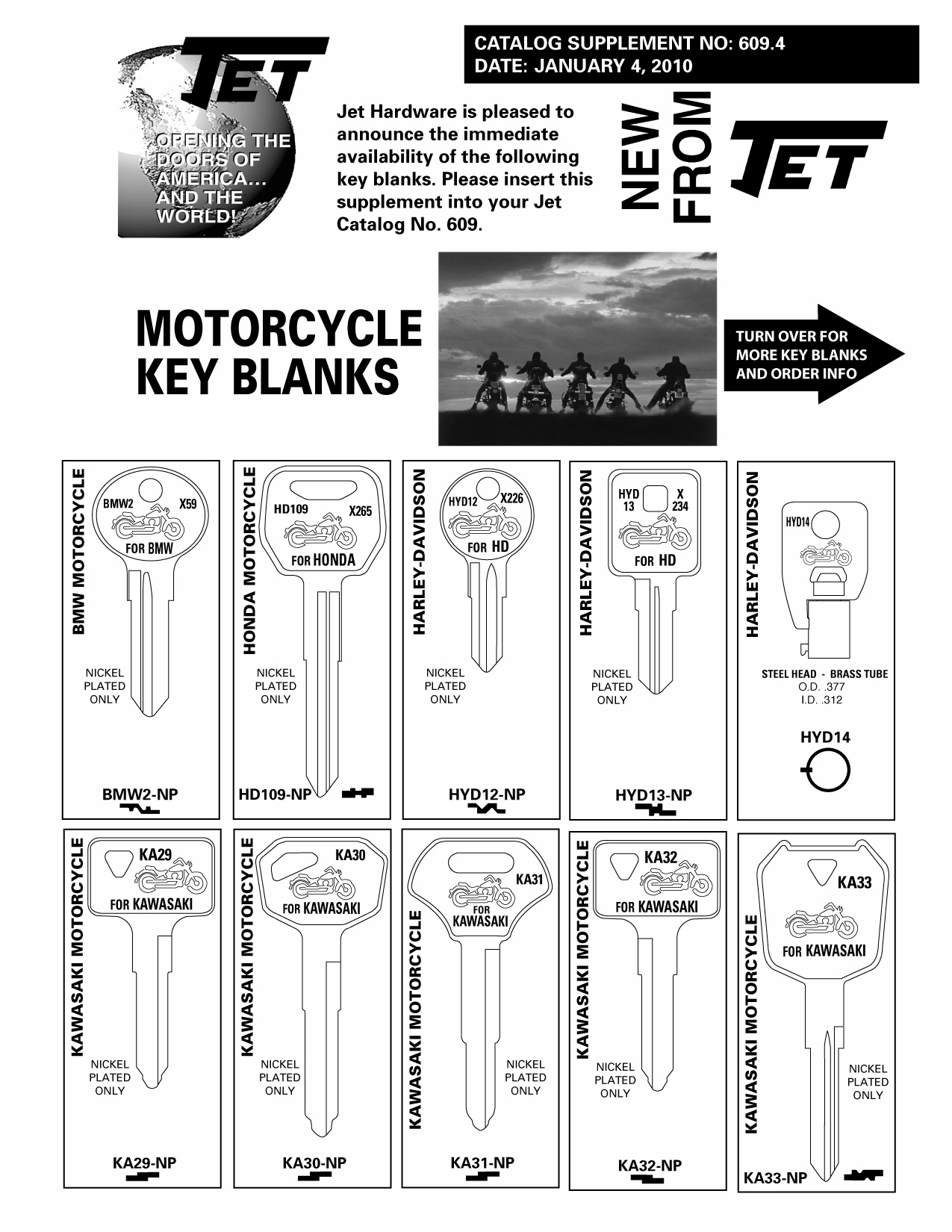 JET

OPENING THE DOORS OF AMERICA... AND THE WORLD!

CATALOG SUPPLEMENT NO: 609.4
DATE: JANUARY 4, 2010

Jet Hardware is pleased to announce the immediate availability of the following key blanks. Please insert this supplement into your Jet Catalog No. 609.

NEW FROM JET

MOTORCYCLE KEY BLANKS

TURN OVER FOR MORE KEY BLANKS AND ORDER INFO

BMW MOTORCYCLE
BMW2 X59
FOR BMW
NICKEL PLATED ONLY
BMW2-NP

HONDA MOTORCYCLE
HD109 X265
FOR HONDA
NICKEL PLATED ONLY
HD109-NP

HARLEY-DAVIDSON
HYD12 X226
FOR HD
NICKEL PLATED ONLY
HYD12-NP

HARLEY-DAVIDSON
HYD 13 X 234
FOR HD
NICKEL PLATED ONLY
HYD13-NP

HARLEY-DAVIDSON
HYD14
STEEL HEAD - BRASS TUBE
O.D. .377
I.D. .312
HYD14

KAWASAKI MOTORCYCLE
KA29
FOR KAWASAKI
NICKEL PLATED ONLY
KA29-NP

KAWASAKI MOTORCYCLE
KA30
FOR KAWASAKI
NICKEL PLATED ONLY
KA30-NP

KAWASAKI MOTORCYCLE
KA31
FOR KAWASAKI
NICKEL PLATED ONLY
KA31-NP

KAWASAKI MOTORCYCLE
KA32
FOR KAWASAKI
NICKEL PLATED ONLY
KA32-NP

KAWASAKI MOTORCYCLE
KA33
FOR KAWASAKI
NICKEL PLATED ONLY
KA33-NP