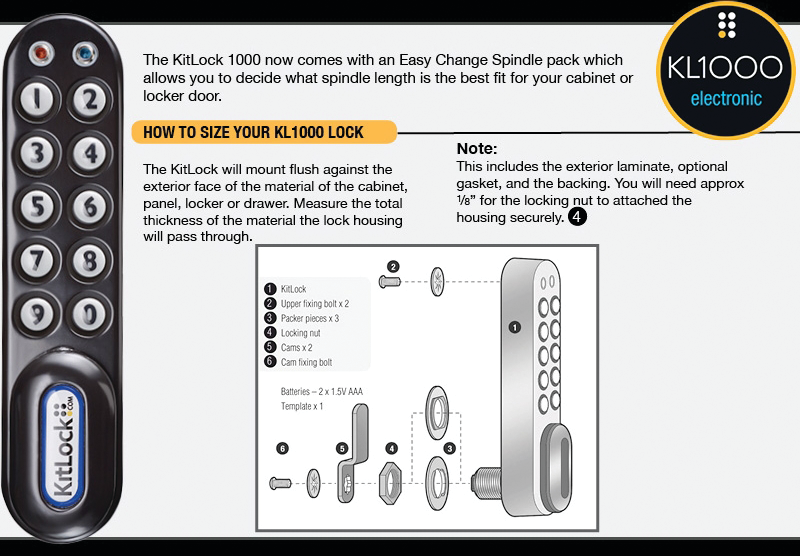 1 2
3 4
5 6
7 8
9 0
KitLock .COM

The KitLock 1000 now comes with an Easy Change Spindle pack which allows you to decide what spindle length is the best fit for your cabinet or locker door.

KL1000
electronic

HOW TO SIZE YOUR KL1000 LOCK

The KitLock will mount flush against the exterior face of the material of the cabinet, panel, locker or drawer. Measure the total thickness of the material the lock housing will pass through.

Note:
This includes the exterior laminate, optional gasket, and the backing. You will need approx ⅛" for the locking nut to attached the housing securely. 4

1 KitLock
2 Upper fixing bolt x 2
3 Packer pieces x 3
4 Locking nut
5 Cams x 2
6 Cam fixing bolt

Batteries – 2 x 1.5V AAA
Template x 1

2
1
6
5
4
3