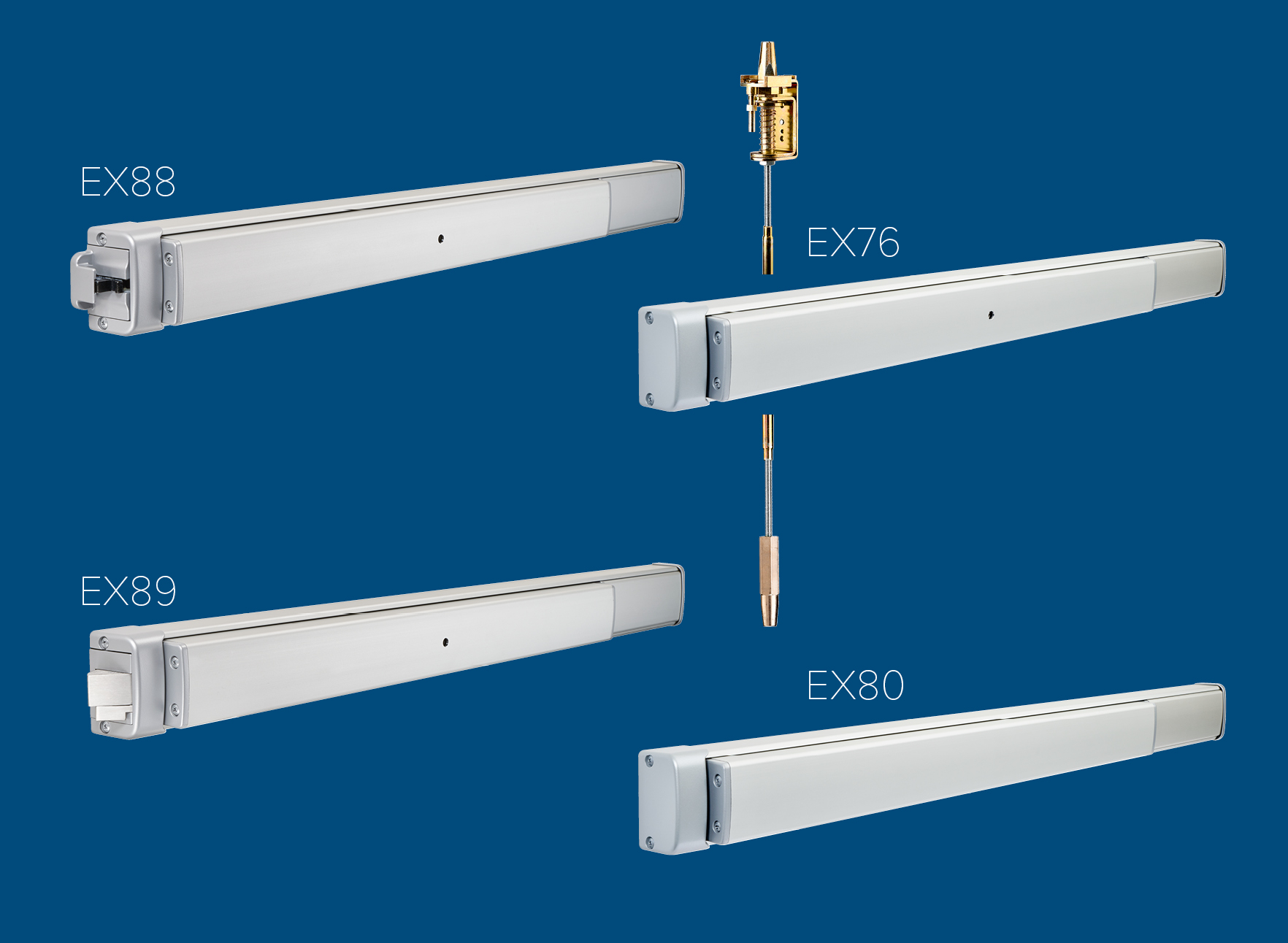 EX88

EX76

EX89

EX80